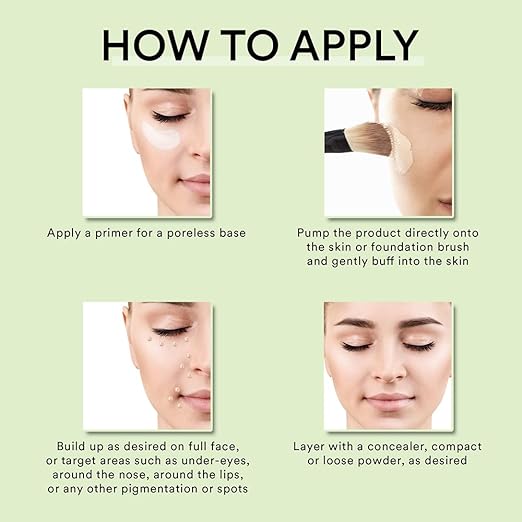 HOW TO APPLY

Apply a primer for a poreless base

Pump the product directly onto the skin or foundation brush and gently buff into the skin

Build up as desired on full face, or target areas such as under-eyes, around the nose, around the lips, or any other pigmentation or spots

Layer with a concealer, compact or loose powder, as desired