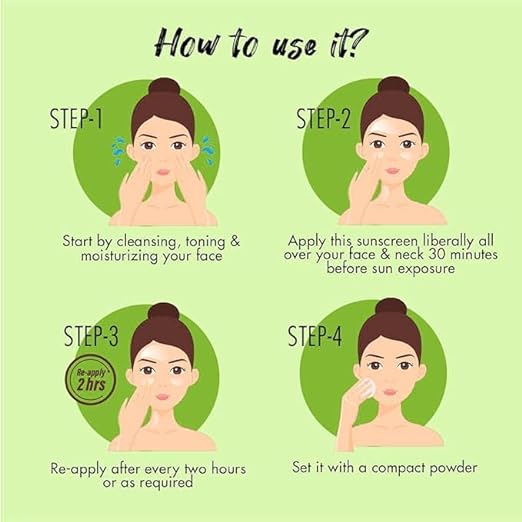 How to use it?

STEP-1

Start by cleansing, toning & moisturizing your face

STEP-2

Apply this sunscreen liberally all over your face & neck 30 minutes before sun exposure

STEP-3

Re-apply* 2 hrs

Re-apply after every two hours or as required

STEP-4

Set it with a compact powder