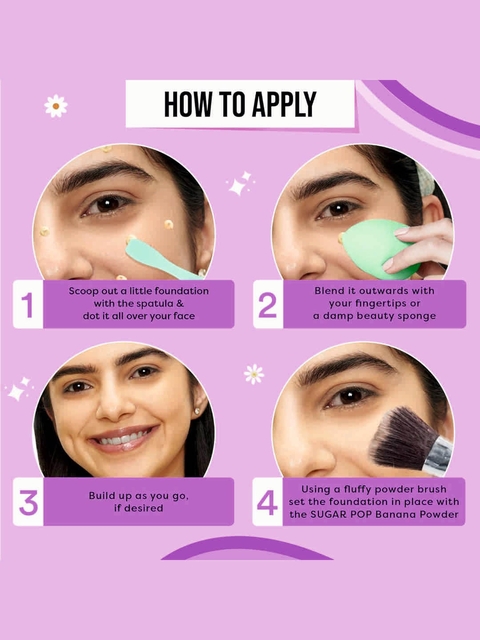 HOW TO APPLY

1 Scoop out a little foundation with the spatula & dot it all over your face

2 Blend it outwards with your fingertips or a damp beauty sponge

3 Build up as you go, if desired

4 Using a fluffy powder brush set the foundation in place with the SUGAR POP Banana Powder