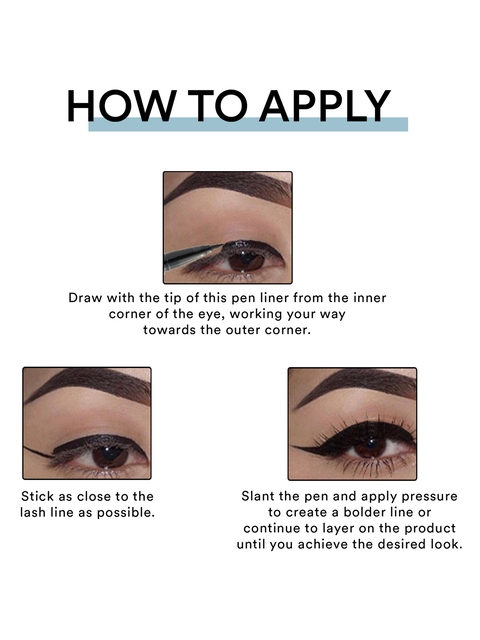 HOW TO APPLY

Draw with the tip of this pen liner from the inner corner of the eye, working your way towards the outer corner.

Stick as close to the lash line as possible.

Slant the pen and apply pressure to create a bolder line or continue to layer on the product until you achieve the desired look.