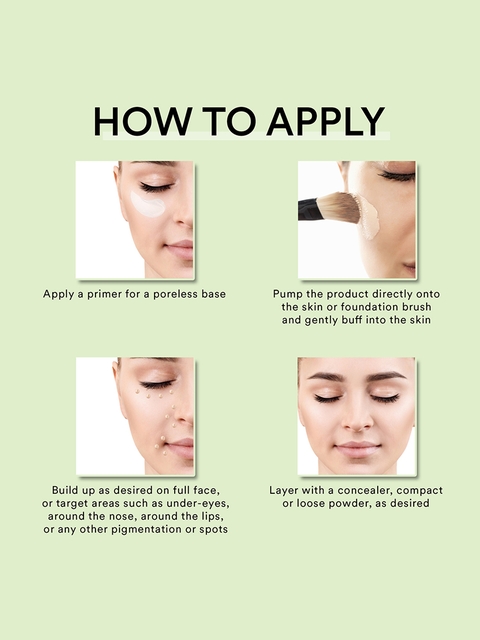 HOW TO APPLY

Apply a primer for a poreless base

Pump the product directly onto the skin or foundation brush and gently buff into the skin

Build up as desired on full face, or target areas such as under-eyes, around the nose, around the lips, or any other pigmentation or spots

Layer with a concealer, compact or loose powder, as desired