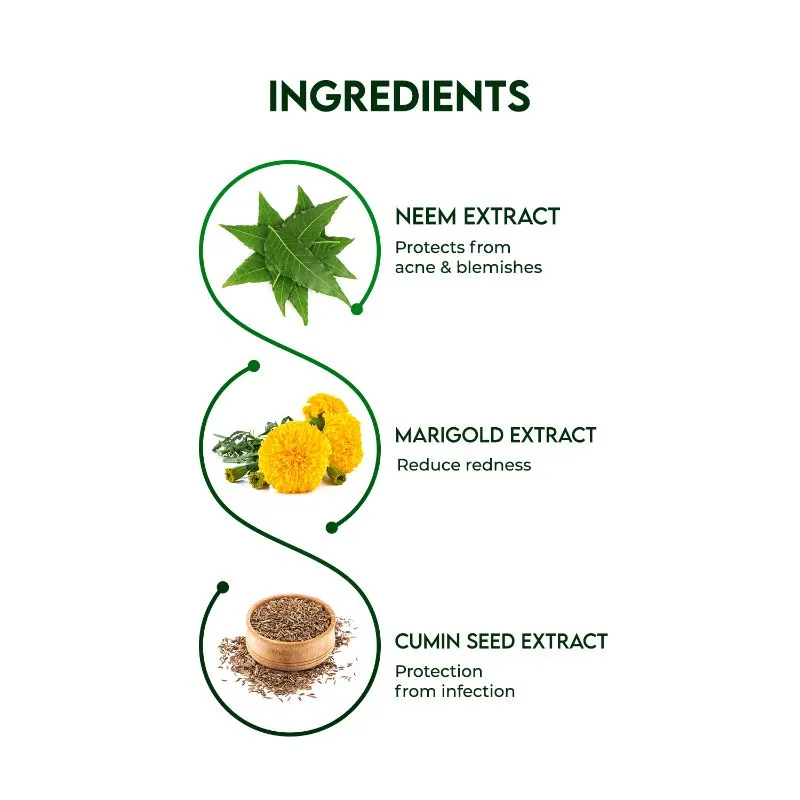 INGREDIENTS

NEEM EXTRACT
Protects from acne & blemishes

MARIGOLD EXTRACT
Reduce redness

CUMIN SEED EXTRACT
Protection from infection